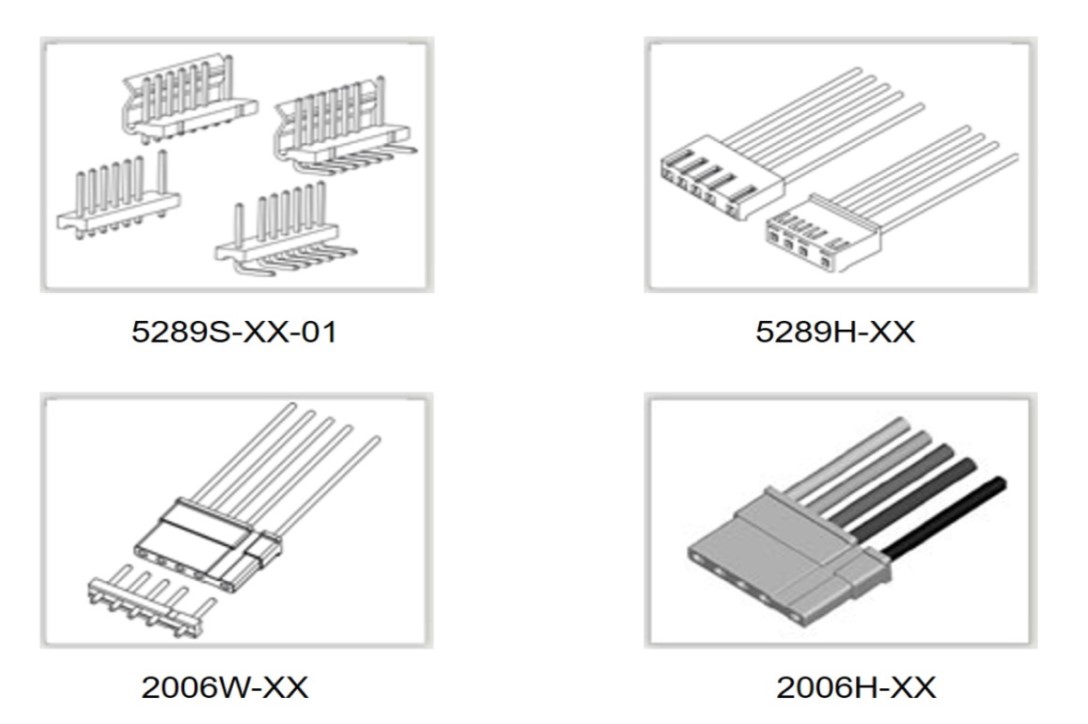 5289S-XX-01

5289H-XX

2006W-XX

2006H-XX